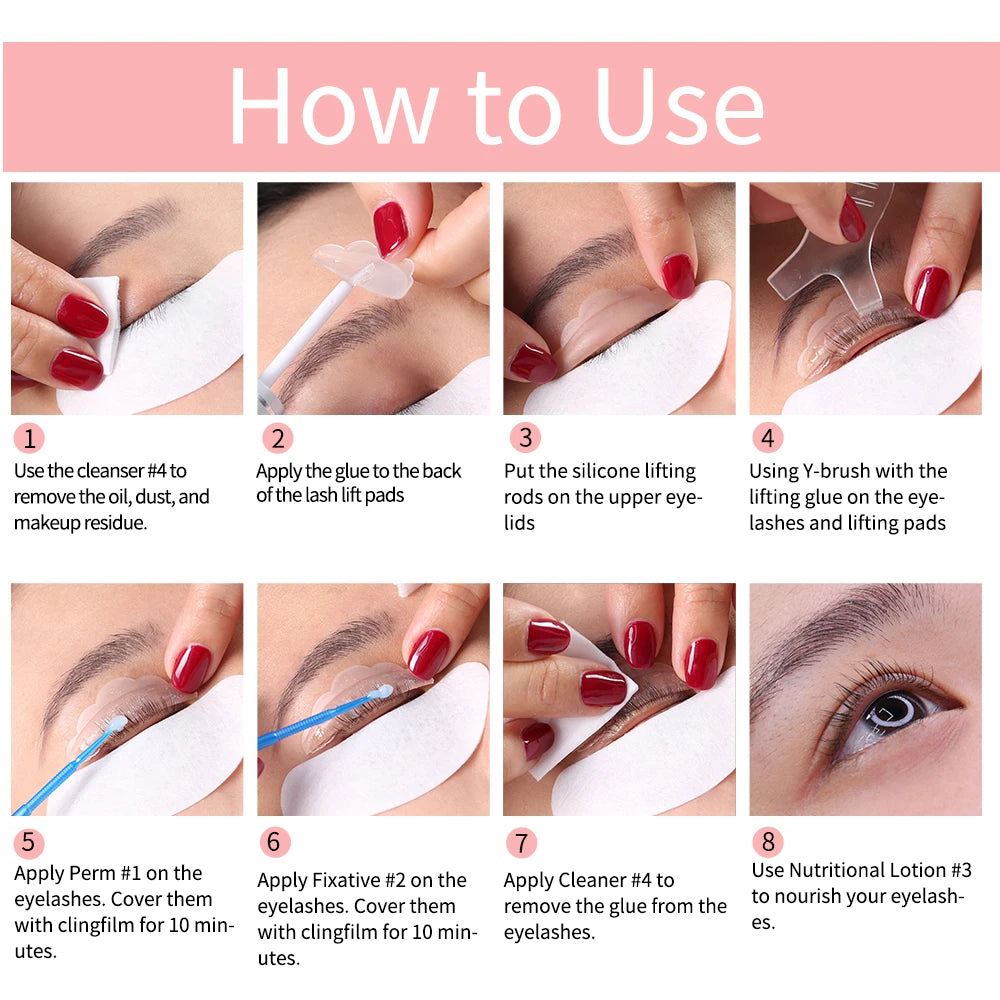 How to Use

1
Use the cleanser #4 to remove the oil, dust, and makeup residue.

2
Apply the glue to the back of the lash lift pads

3
Put the silicone lifting rods on the upper eyelids

4
Using Y-brush with the lifting glue on the eyelashes and lifting pads

5
Apply Perm #1 on the eyelashes. Cover them with clingfilm for 10 minutes.

6
Apply Fixative #2 on the eyelashes. Cover them with clingfilm for 10 minutes.

7
Apply Cleaner #4 to remove the glue from the eyelashes.

8
Use Nutritional Lotion #3 to nourish your eyelashes.